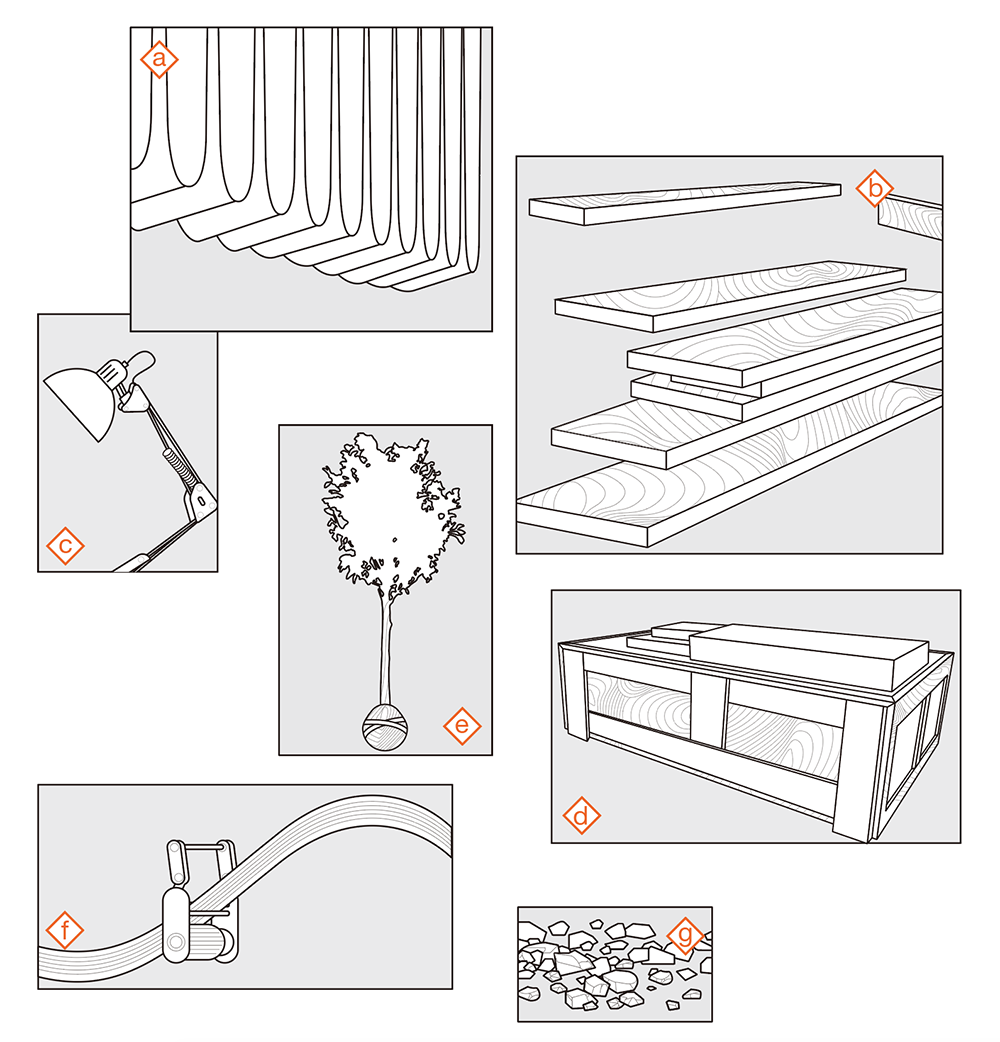 a

b

c

e

d

f

g